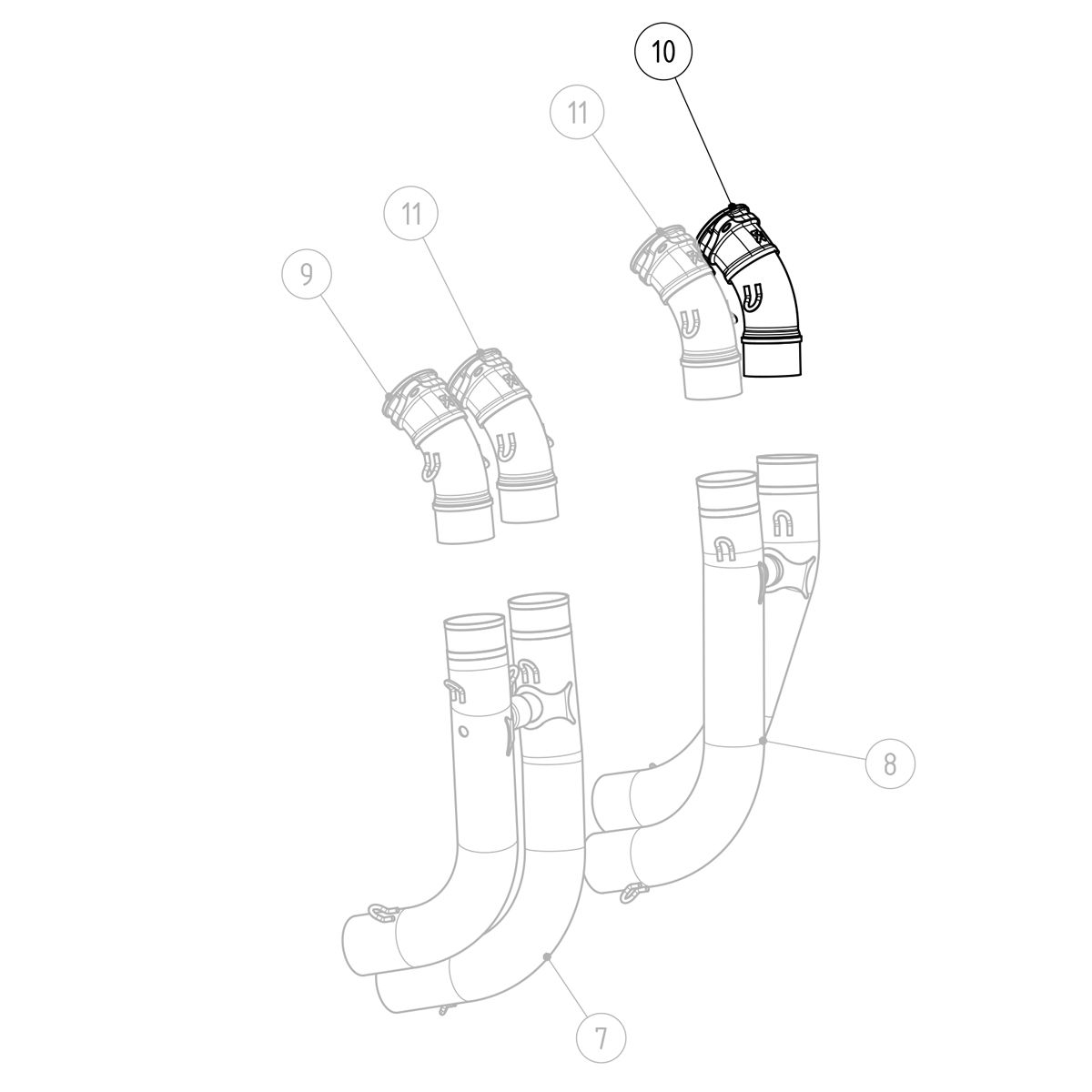 10
11
11
9
8
7