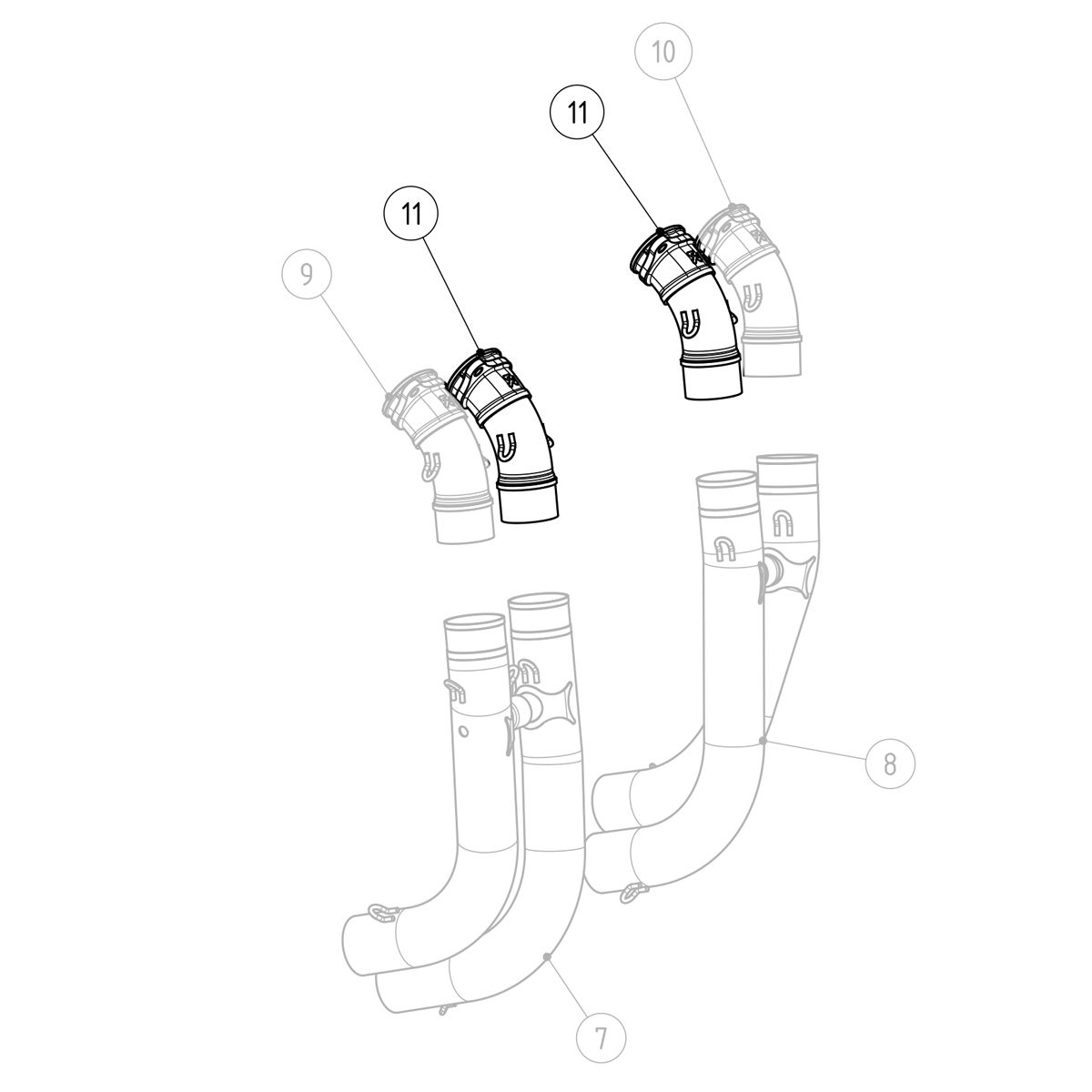 10
11
11
9
8
7